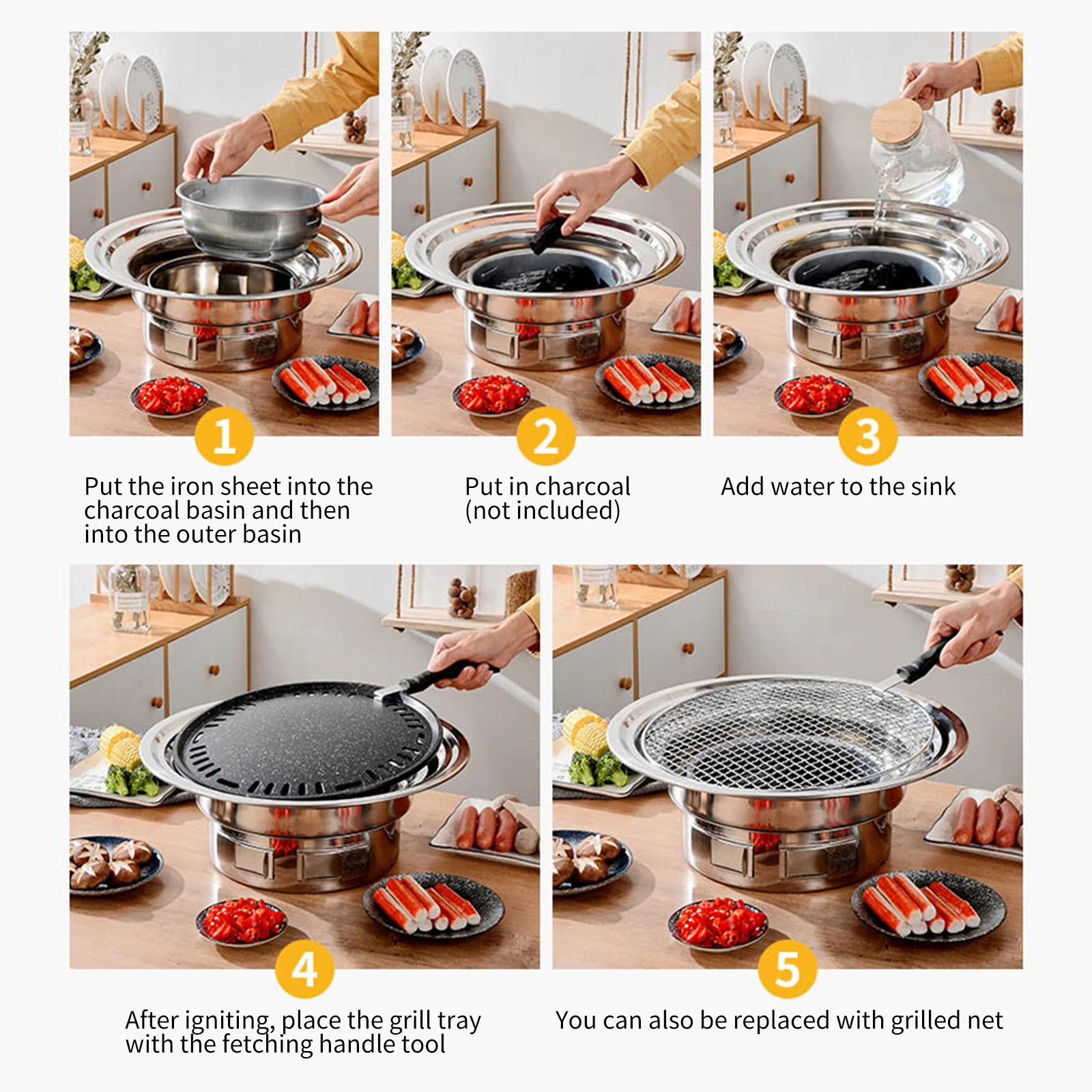 1

Put the iron sheet into the charcoal basin and then into the outer basin

2

Put in charcoal (not included)

3

Add water to the sink

4

After igniting, place the grill tray with the fetching handle tool

5

You can also be replaced with grilled net